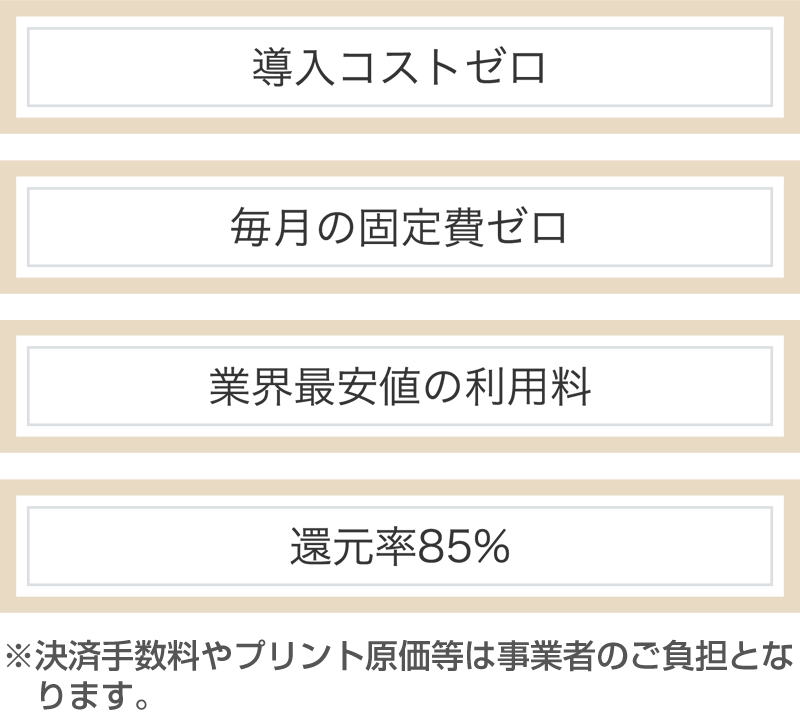 導入コストゼロ

毎月の固定費ゼロ

業界最安値の利用料

還元率85%

※決済手数料やプリント原価等は事業者のご負担となります。